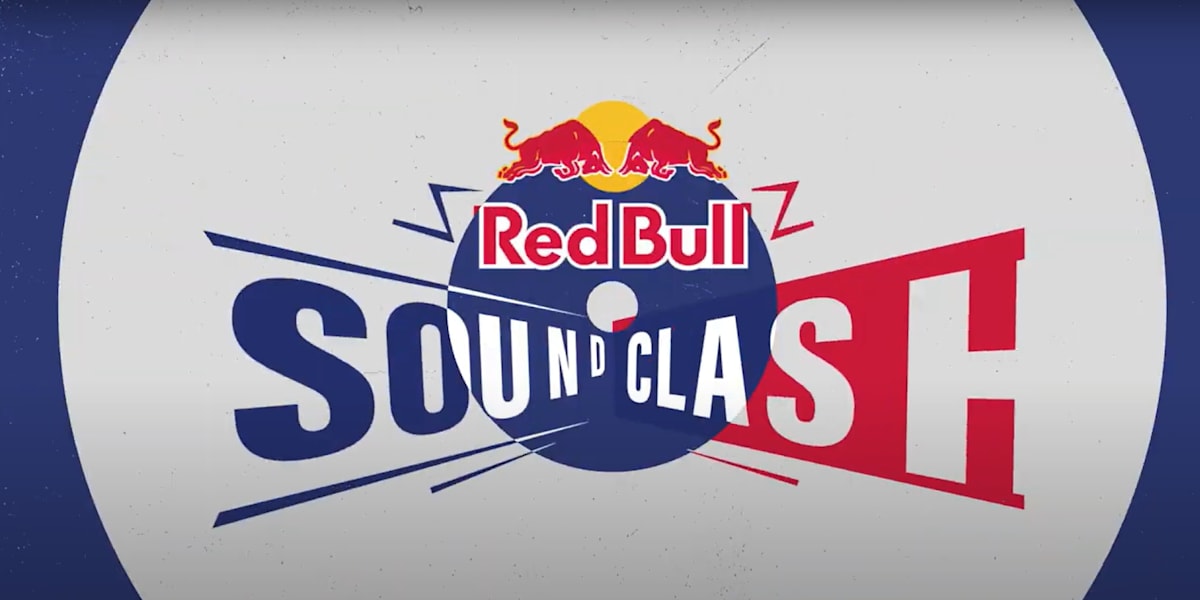 Red Bull
SOUNDCLASH