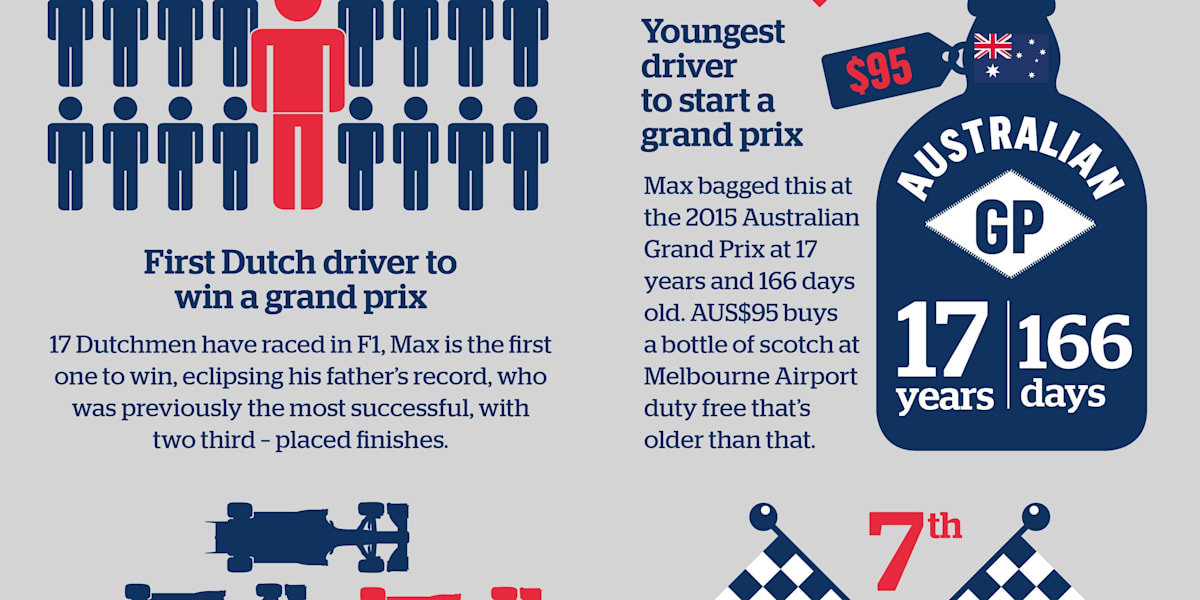 First Dutch driver to win a grand prix

17 Dutchmen have raced in F1, Max is the first one to win, eclipsing his father's record, who was previously the most successful, with two third - placed finishes.

Youngest driver to start a grand prix

Max bagged this at the 2015 Australian Grand Prix at 17 years and 166 days old. AUS$95 buys a bottle of scotch at Melbourne Airport duty free that's older than that.

$95

AUSTRALIAN

GP

17 years

166 days

7th