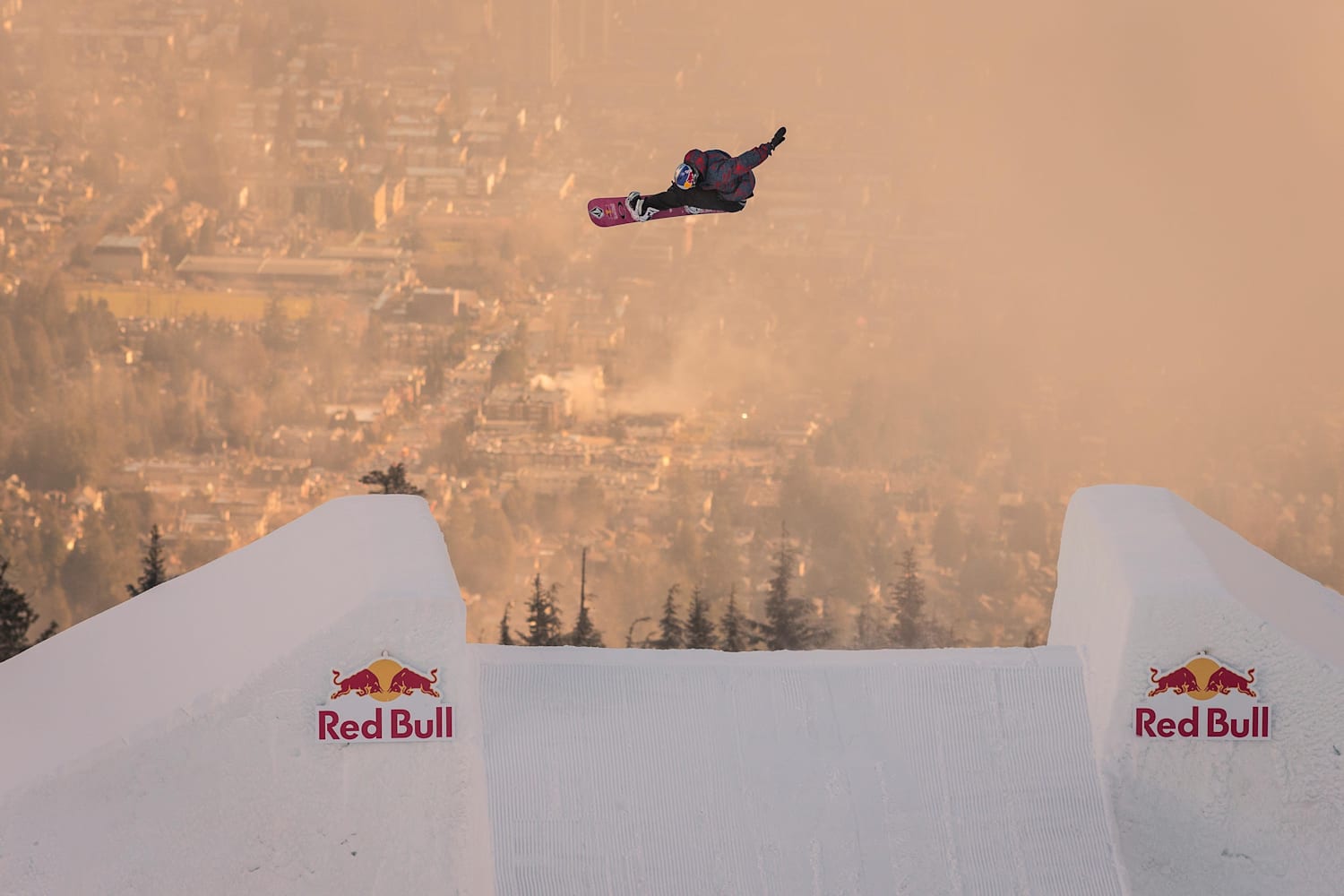 Red Bull

Red Bull