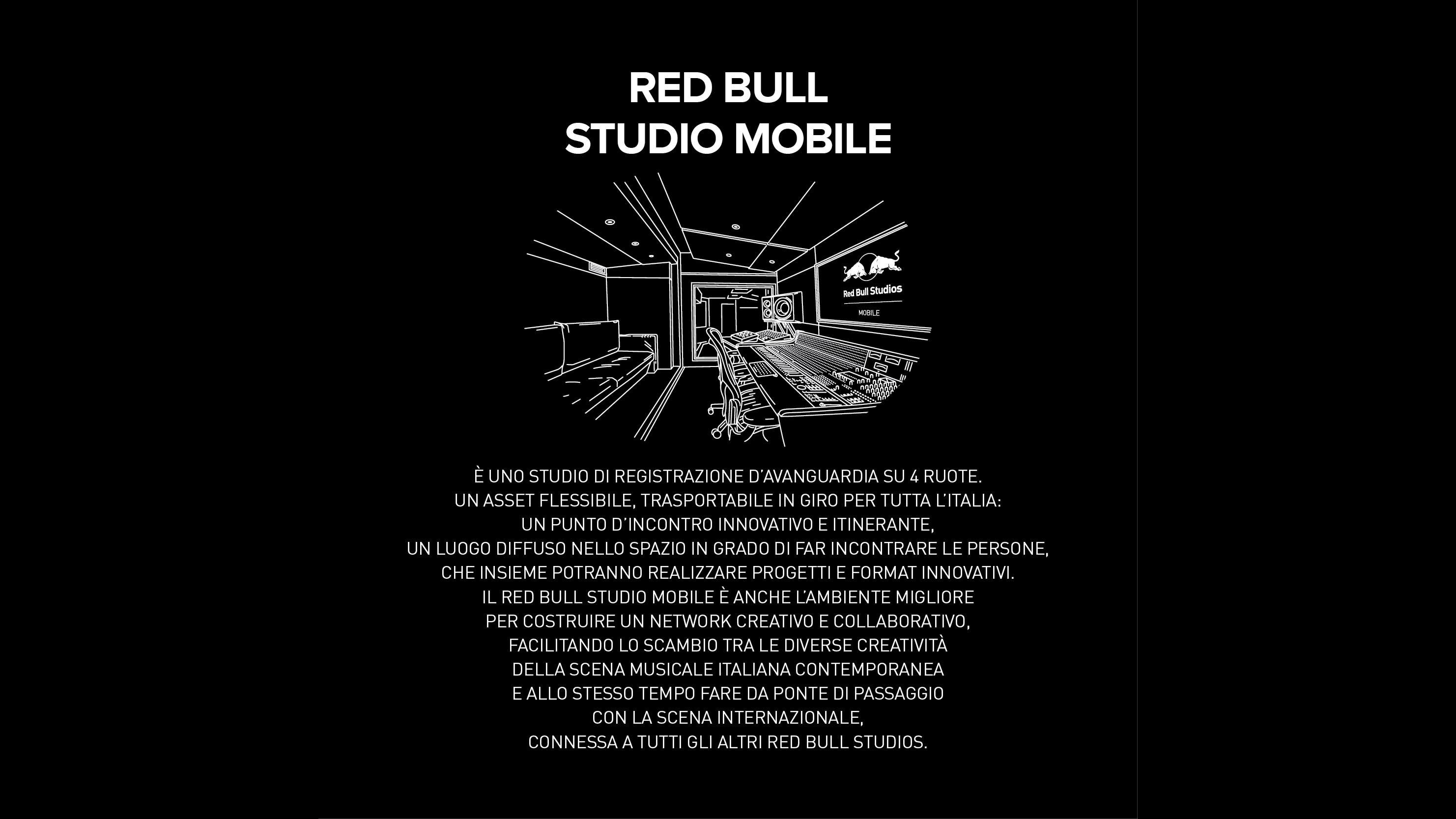 RED BULL
STUDIO MOBILE

Red Bull Studios
MOBILE

È UNO STUDIO DI REGISTRAZIONE D'AVANGUARDIA SU 4 RUOTE.
UN ASSET FLESSIBILE, TRASPORTABILE IN GIRO PER TUTTA L'ITALIA:
UN PUNTO D'INCONTRO INNOVATIVO E ITINERANTE,
UN LUOGO DIFFUSO NELLO SPAZIO IN GRADO DI FAR INCONTRARE LE PERSONE,
CHE INSIEME POTRANNO REALIZZARE PROGETTI E FORMAT INNOVATIVI.
IL RED BULL STUDIO MOBILE È ANCHE L'AMBIENTE MIGLIORE
PER COSTRUIRE UN NETWORK CREATIVO E COLLABORATIVO,
FACILITANDO LO SCAMBIO TRA LE DIVERSE CREATIVITÀ
DELLA SCENA MUSICALE ITALIANA CONTEMPORANEA
E ALLO STESSO TEMPO FARE DA PONTE DI PASSAGGIO
CON LA SCENA INTERNAZIONALE,
CONNESSA A TUTTI GLI ALTRI RED BULL STUDIOS.