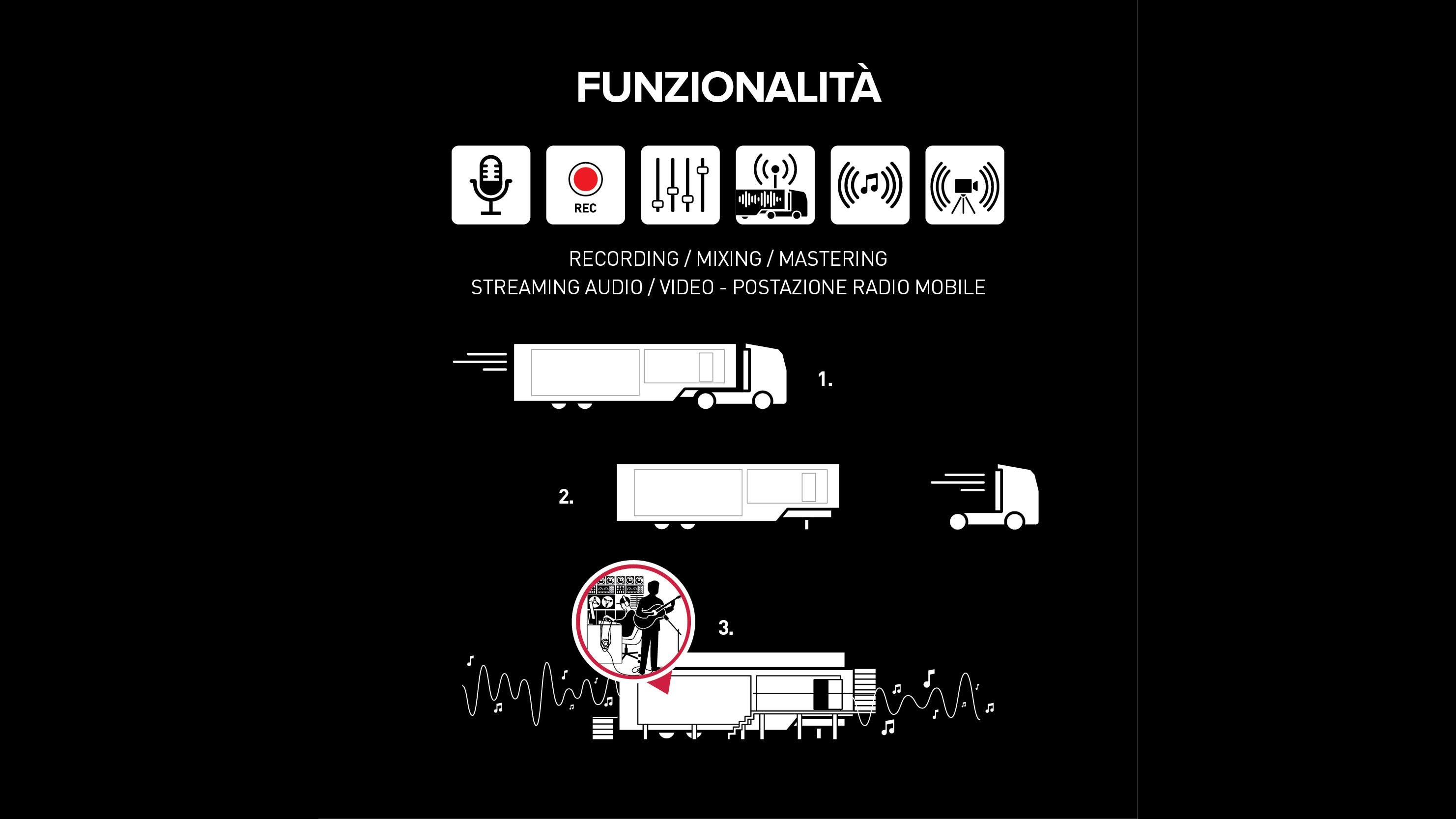 FUNZIONALITÀ

REC

RECORDING / MIXING / MASTERING
STREAMING AUDIO / VIDEO - POSTAZIONE RADIO MOBILE

1.

2.

3.