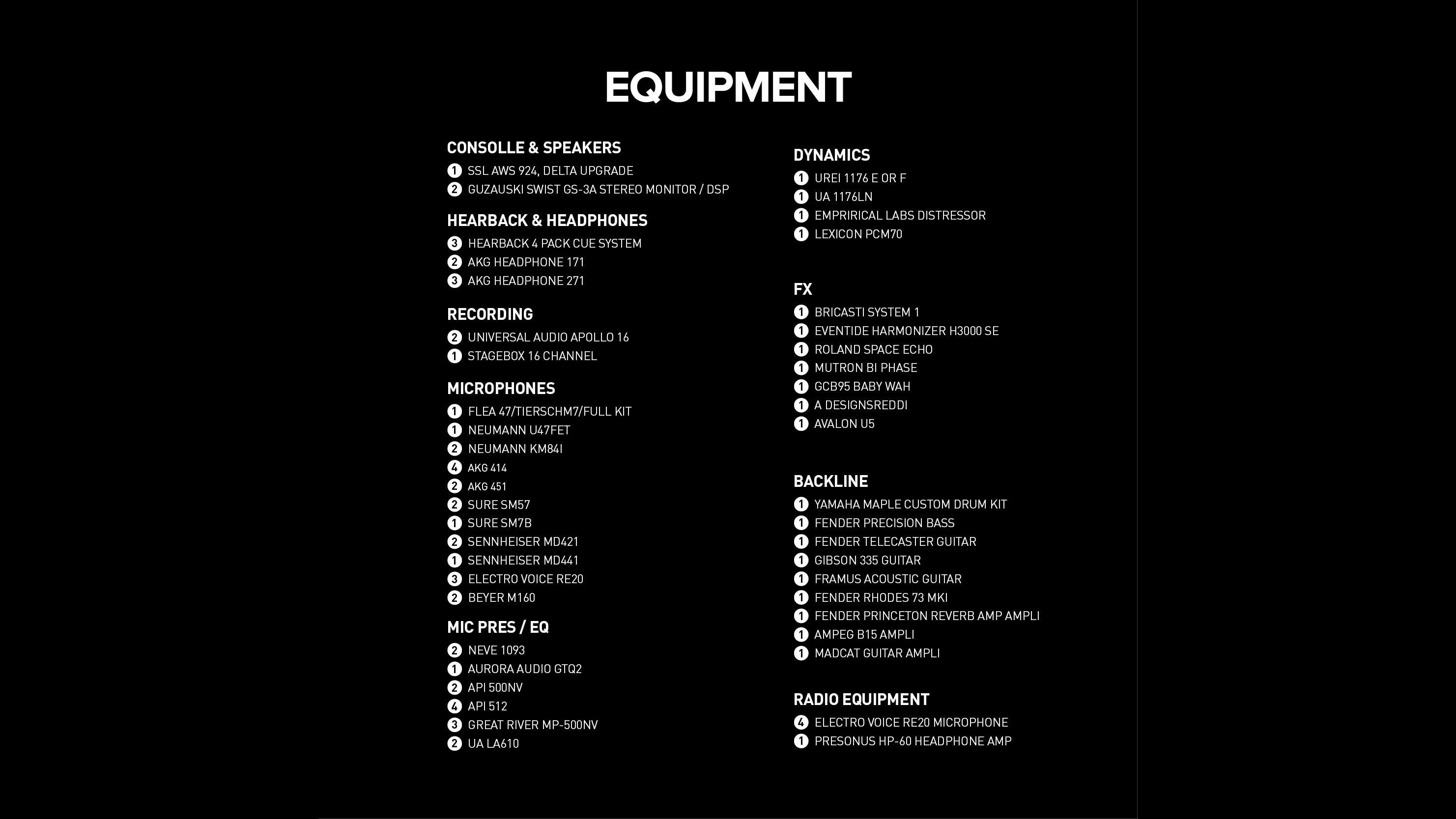 EQUIPMENT

CONSOLLE & SPEAKERS

1 SSL AWS 924, DELTA UPGRADE
2 GUZAUSKI SWIST GS-3A STEREO MONITOR / DSP

HEARBACK & HEADPHONES

3 HEARBACK 4 PACK CUE SYSTEM
2 AKG HEADPHONE 171
3 AKG HEADPHONE 271

RECORDING

2 UNIVERSAL AUDIO APOLLO 16
1 STAGEBOX 16 CHANNEL

MICROPHONES

1 FLEA 47/TIERSCHM7/FULL KIT
1 NEUMANN U47FET
2 NEUMANN KM84I
4 AKG 414
2 AKG 451
2 SURE SM57
1 SURE SM7B
2 SENNHEISER MD421
1 SENNHEISER MD441
3 ELECTRO VOICE RE20
2 BEYER M160

MIC PRES / EQ

2 NEVE 1093
1 AURORA AUDIO GTQ2
2 API 500NV
4 API 512
3 GREAT RIVER MP-500NV
2 UA LA610

DYNAMICS

1 UREI 1176 E OR F
1 UA 1176LN
1 EMPRIRICAL LABS DISTRESSOR
1 LEXICON PCM70

FX

1 BRICASTI SYSTEM 1
1 EVENTIDE HARMONIZER H3000 SE
1 ROLAND SPACE ECHO
1 MUTRON BI PHASE
1 GCB95 BABY WAH
1 A DESIGNSREDDI
1 AVALON U5

BACKLINE

1 YAMAHA MAPLE CUSTOM DRUM KIT
1 FENDER PRECISION BASS
1 FENDER TELECASTER GUITAR
1 GIBSON 335 GUITAR
1 FRAMUS ACOUSTIC GUITAR
1 FENDER RHODES 73 MKI
1 FENDER PRINCETON REVERB AMP AMPLI
1 AMPEG B15 AMPLI
1 MADCAT GUITAR AMPLI

RADIO EQUIPMENT

4 ELECTRO VOICE RE20 MICROPHONE
1 PRESONUS HP-60 HEADPHONE AMP