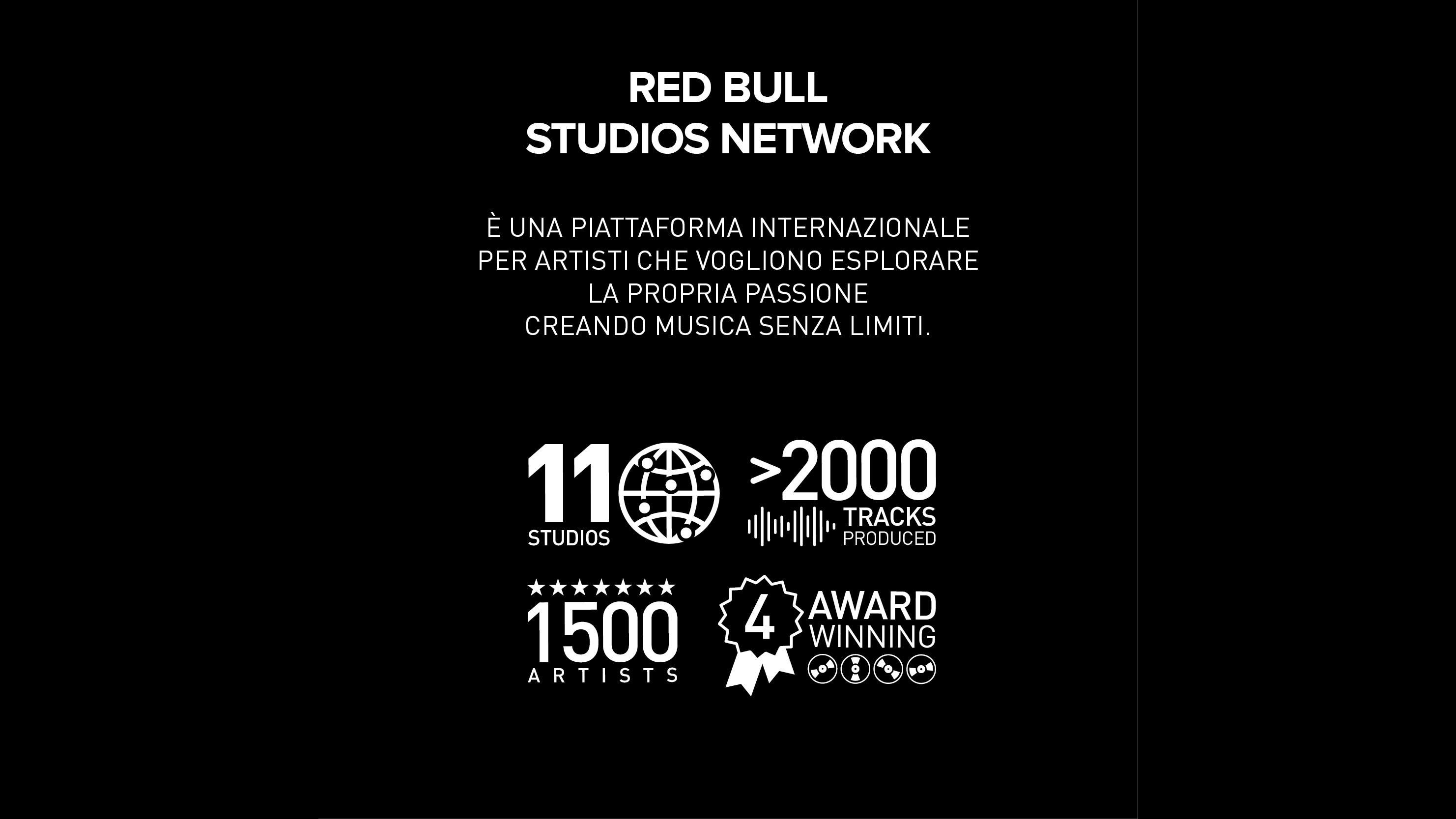 RED BULL
STUDIOS NETWORK

È UNA PIATTAFORMA INTERNAZIONALE PER ARTISTI CHE VOGLIONO ESPLORARE LA PROPRIA PASSIONE CREANDO MUSICA SENZA LIMITI.

11
STUDIOS

>2000
TRACKS
PRODUCED

1500
ARTISTS

4
AWARD
WINNING