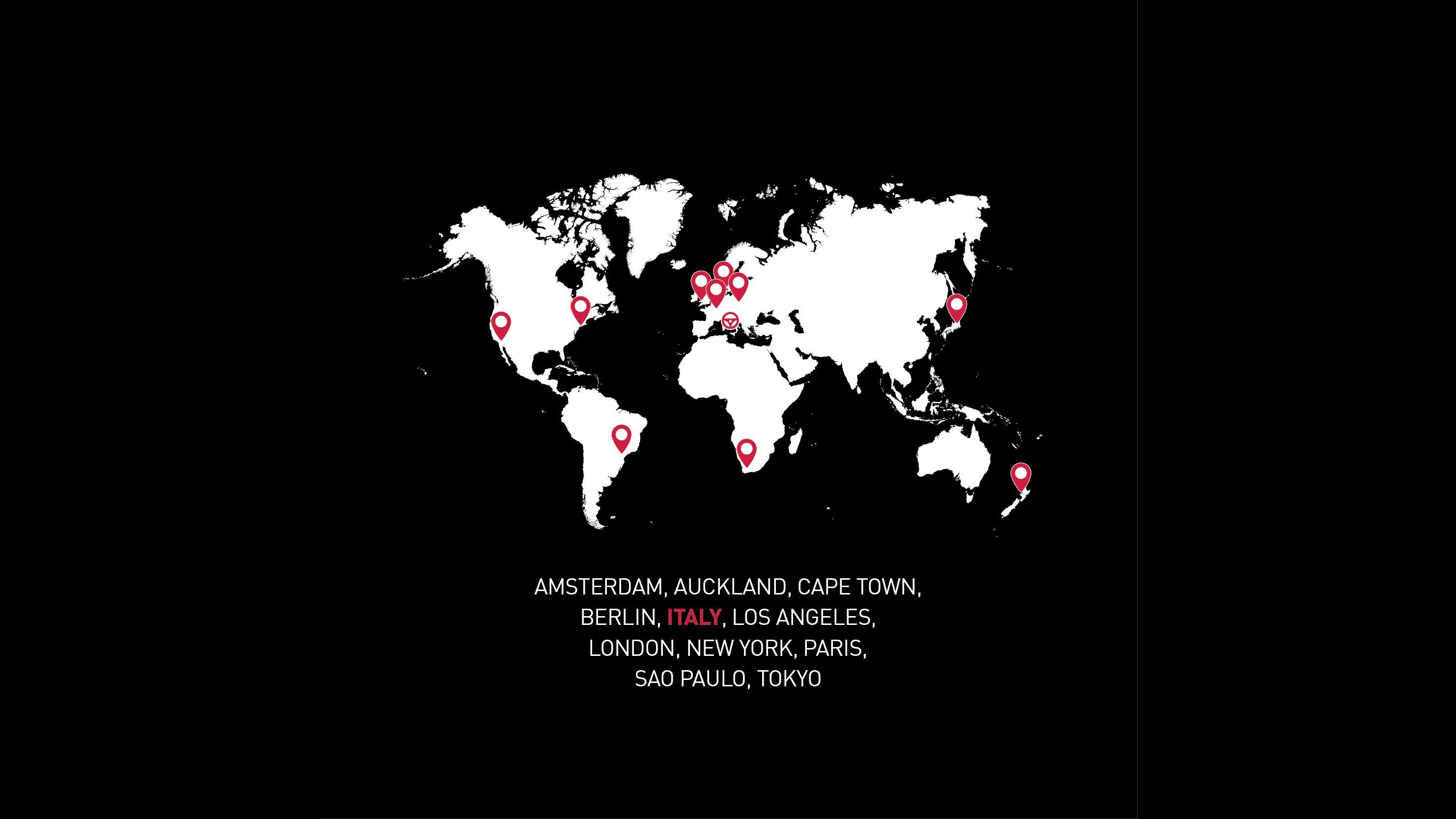 AMSTERDAM, AUCKLAND, CAPE TOWN,
BERLIN, ITALY, LOS ANGELES,
LONDON, NEW YORK, PARIS,
SAO PAULO, TOKYO