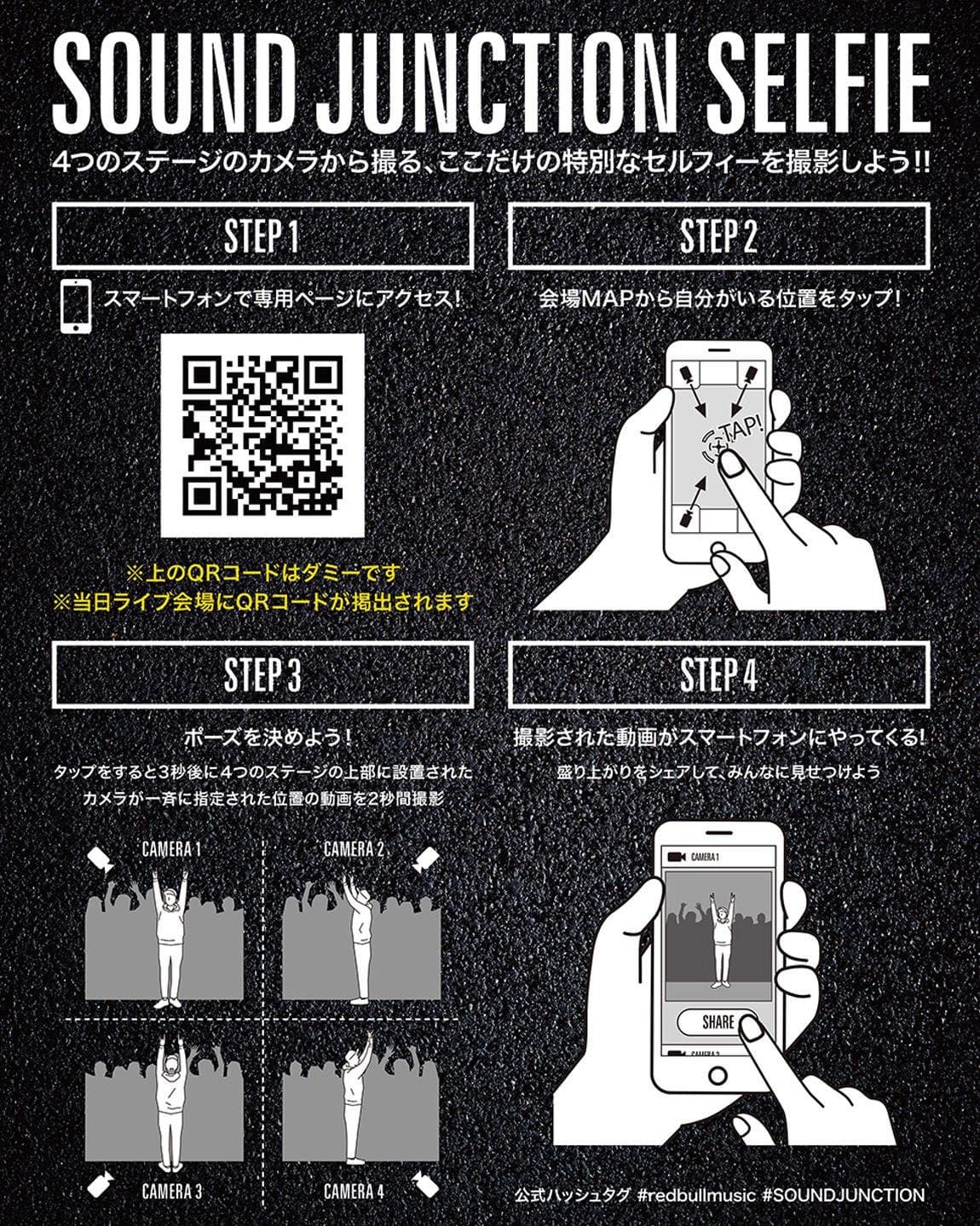 SOUND JUNCTION SELFIE

4つのステージのカメラから撮る、ここだけの特別なセルフィーを撮影しよう!!

STEP 1

スマートフォンで専用ページにアクセス!

※上のQRコードはダミーです
※当日ライブ会場にQRコードが掲出されます

STEP 2

会場MAPから自分がいる位置をタップ!

TAP!

STEP 3

ポーズを決めよう!

タップをすると3秒後に4つのステージの上部に設置されたカメラが一斉に指定された位置の動画を2秒間撮影

CAMERA 1

CAMERA 2

CAMERA 3

CAMERA 4

STEP 4

撮影された動画がスマートフォンにやってくる!

盛り上がりをシェアして、みんなに見せつけよう

CAMERA 1

SHARE

CAMERA 2

公式ハッシュタグ #redbullmusic #SOUNDJUNCTION