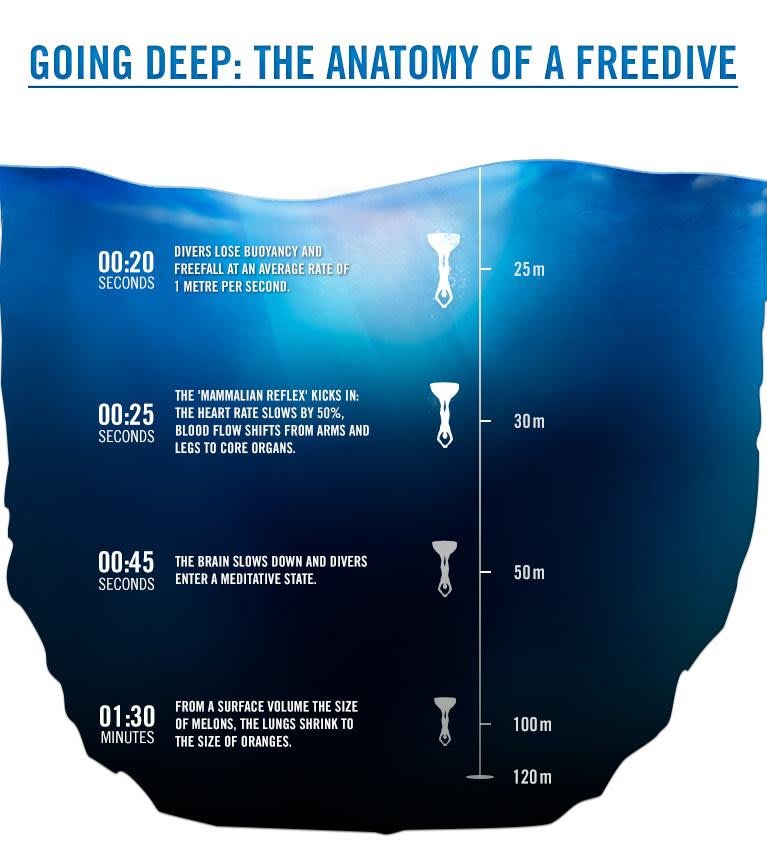 GOING DEEP: THE ANATOMY OF A FREEDIVE

00:20 SECONDS
DIVERS LOSE BUOYANCY AND FREEFALL AT AN AVERAGE RATE OF 1 METRE PER SECOND.

25m

00:25 SECONDS
THE 'MAMMALIAN REFLEX' KICKS IN: THE HEART RATE SLOWS BY 50%, BLOOD FLOW SHIFTS FROM ARMS AND LEGS TO CORE ORGANS.

30m

00:45 SECONDS
THE BRAIN SLOWS DOWN AND DIVERS ENTER A MEDITATIVE STATE.

50m

01:30 MINUTES
FROM A SURFACE VOLUME THE SIZE OF MELONS, THE LUNGS SHRINK TO THE SIZE OF ORANGES.

100m

120m