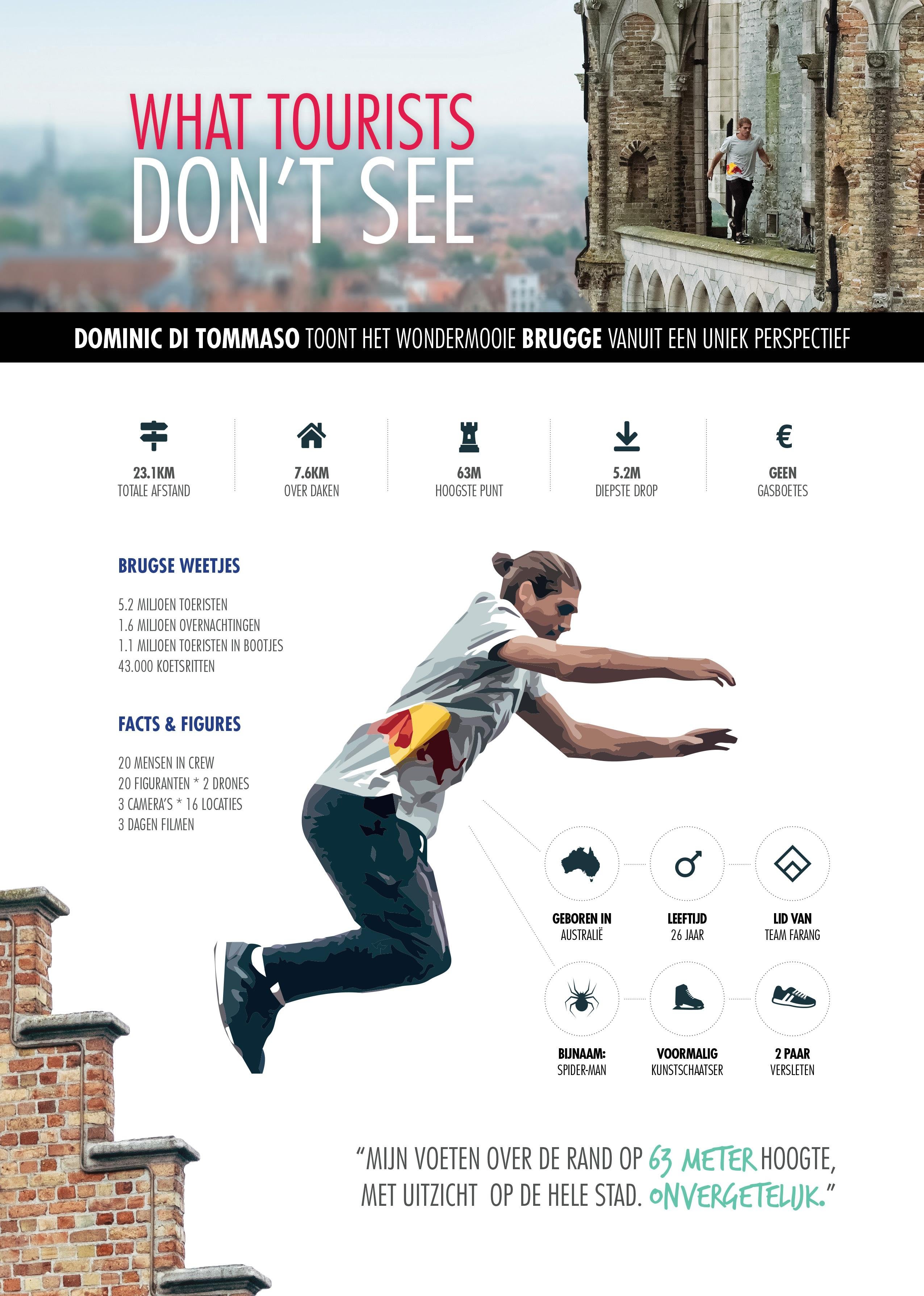 WHAT TOURISTS
DON'T SEE

DOMINIC DI TOMMASO TOONT HET WONDERMOOIE BRUGGE VANUIT EEN UNIEK PERSPECTIEF

23.1KM
TOTALE AFSTAND

7.6KM
OVER DAKEN

63M
HOOGSTE PUNT

5.2M
DIEPSTE DROP

GEEN
GASBOETES

BRUGSE WEETJES

5.2 MILJOEN TOERISTEN
1.6 MILJOEN OVERNACHTINGEN
1.1 MILJOEN TOERISTEN IN BOOTJES
43.000 KOETSRITTEN

FACTS & FIGURES

20 MENSEN IN CREW
20 FIGURANTEN * 2 DRONES
3 CAMERA'S * 16 LOCATIES
3 DAGEN FILMEN

GEBOREN IN
AUSTRALIË

LEEFTIJD
26 JAAR

LID VAN
TEAM FARANG

BIJNAAM:
SPIDER-MAN

VOORMALIG
KUNSTSCHAATSER

2 PAAR
VERSLETEN

"MIJN VOETEN OVER DE RAND OP 63 METER HOOGTE, MET UITZICHT OP DE HELE STAD. ONVERGETELIJK."