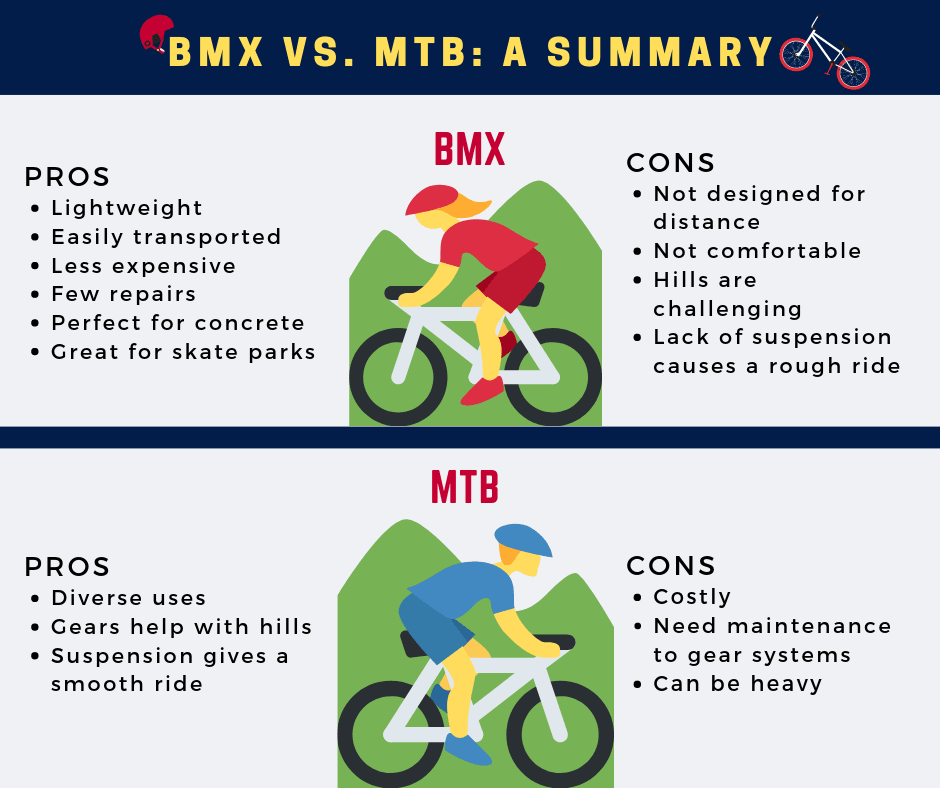 BMX VS. MTB: A SUMMARY

BMX

PROS
• Lightweight
• Easily transported
• Less expensive
• Few repairs
• Perfect for concrete
• Great for skate parks

CONS
• Not designed for distance
• Not comfortable
• Hills are challenging
• Lack of suspension causes a rough ride

MTB

PROS
• Diverse uses
• Gears help with hills
• Suspension gives a smooth ride

CONS
• Costly
• Need maintenance to gear systems
• Can be heavy