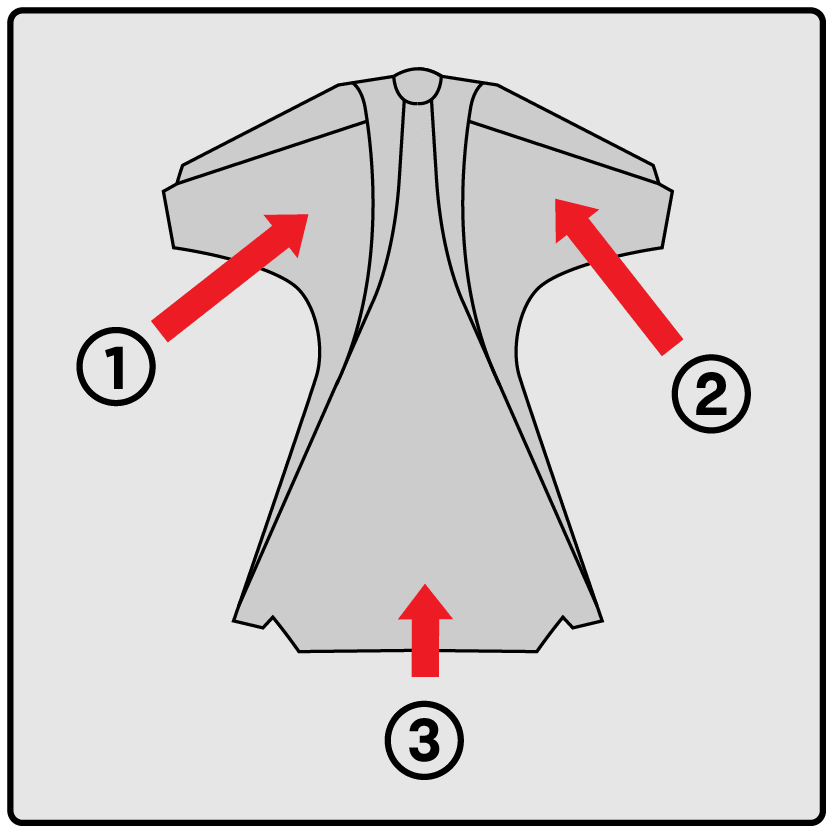 1
2
3