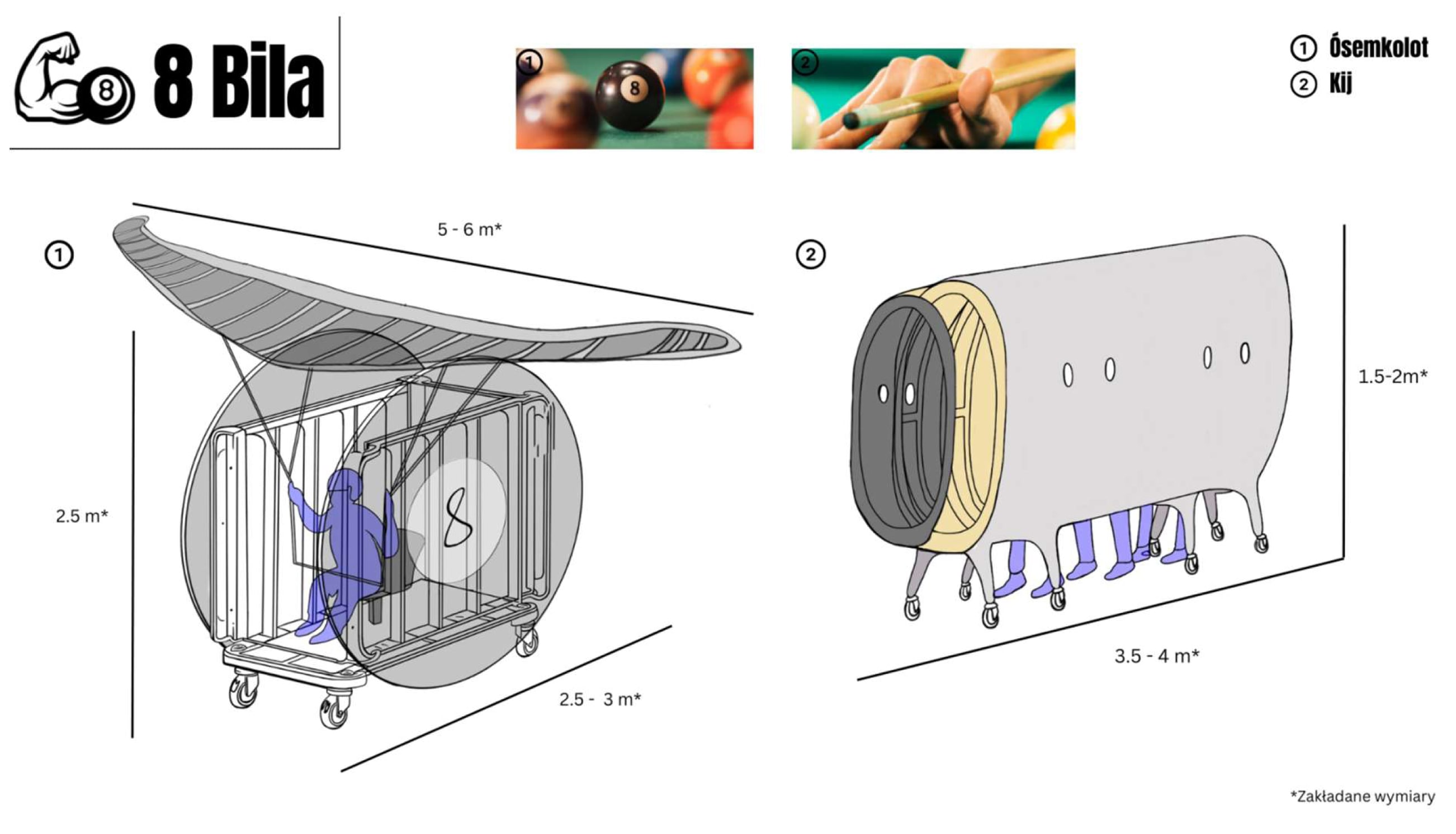 8 8 Bila

1 8

2

① Ósemkolot
② Kij

①

5 - 6 m*

2.5 m*

8

2.5 - 3 m*

②

1.5-2m*

3.5 - 4 m*

*Zakładane wymiary